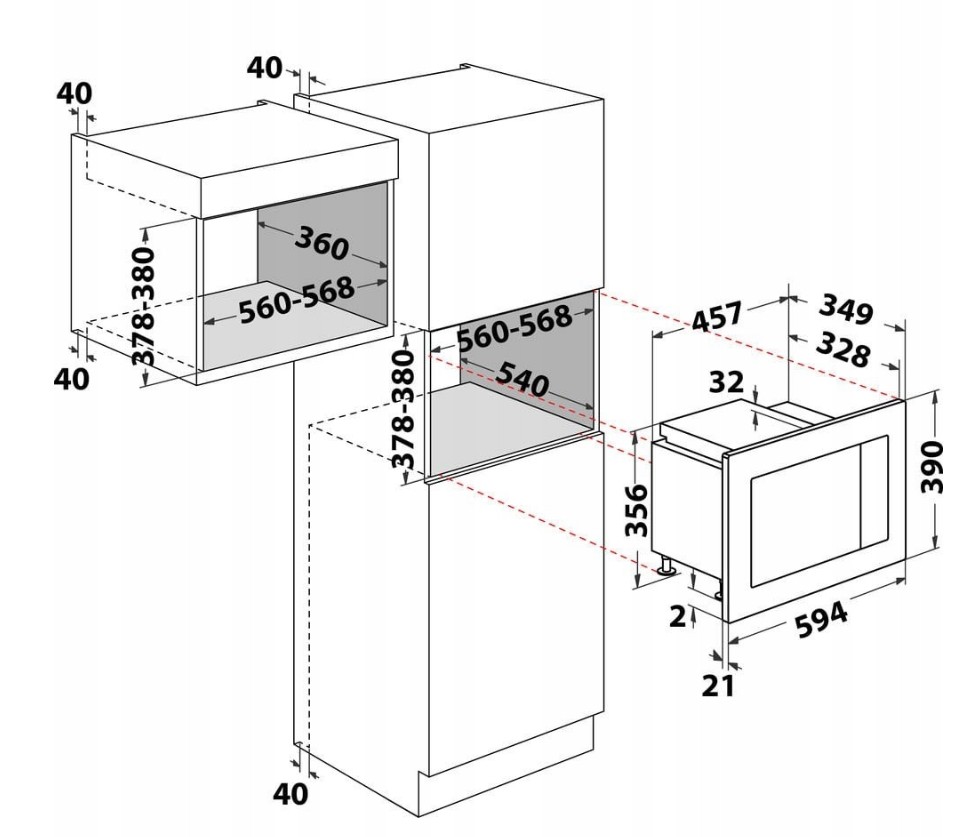 40
40
360
378-380
560-568
40
560-568
378-380
540
457
349
328
32
356
390
2
594
21
40